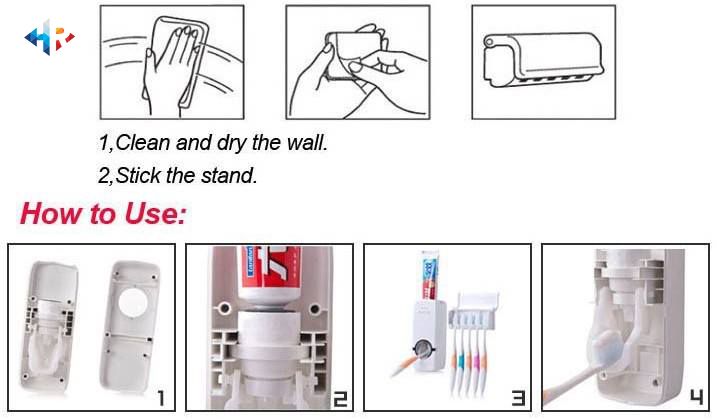 1,Clean and dry the wall.

2,Stick the stand.

How to Use:

1

2

3

4